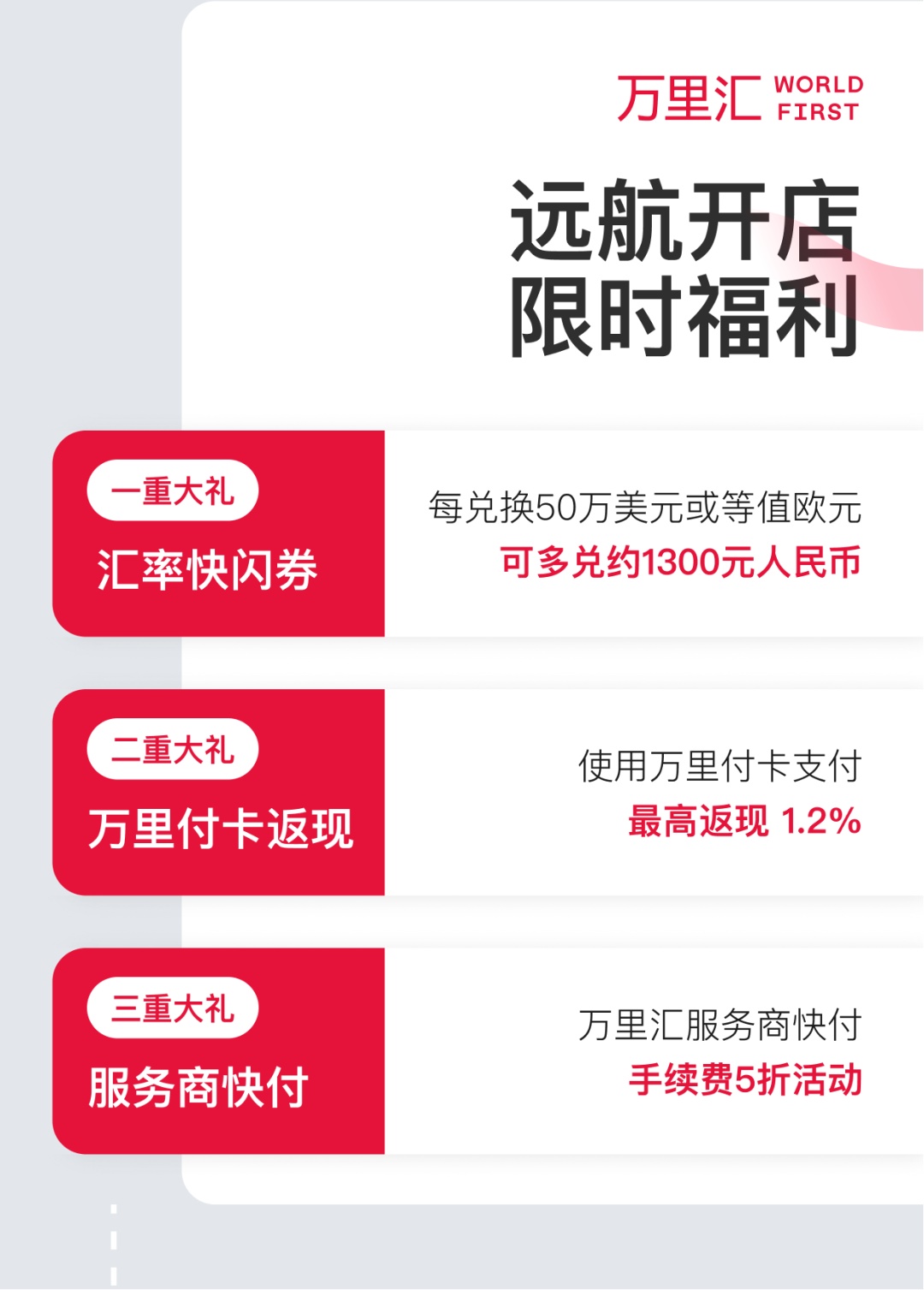 万里汇 WORLD FIRST

远航开店
限时福利

一重大礼
汇率快闪券

每兑换50万美元或等值欧元
可多兑约1300元人民币

二重大礼
万里付卡返现

使用万里付卡支付
最高返现 1.2%

三重大礼
服务商快付

万里汇服务商快付
手续费5折活动